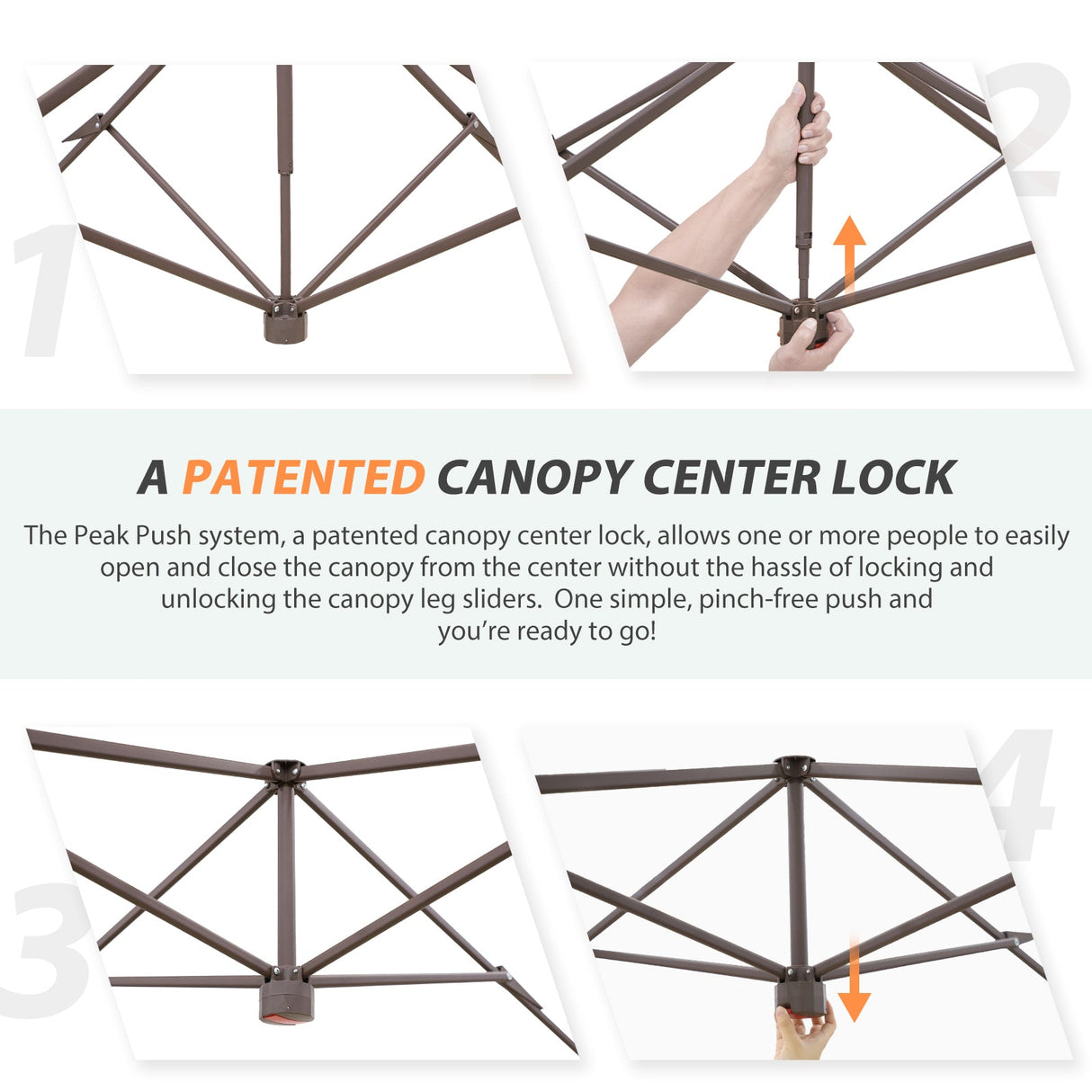 1

2

A PATENTED CANOPY CENTER LOCK

The Peak Push system, a patented canopy center lock, allows one or more people to easily open and close the canopy from the center without the hassle of locking and unlocking the canopy leg sliders. One simple, pinch-free push and you're ready to go!

3

4