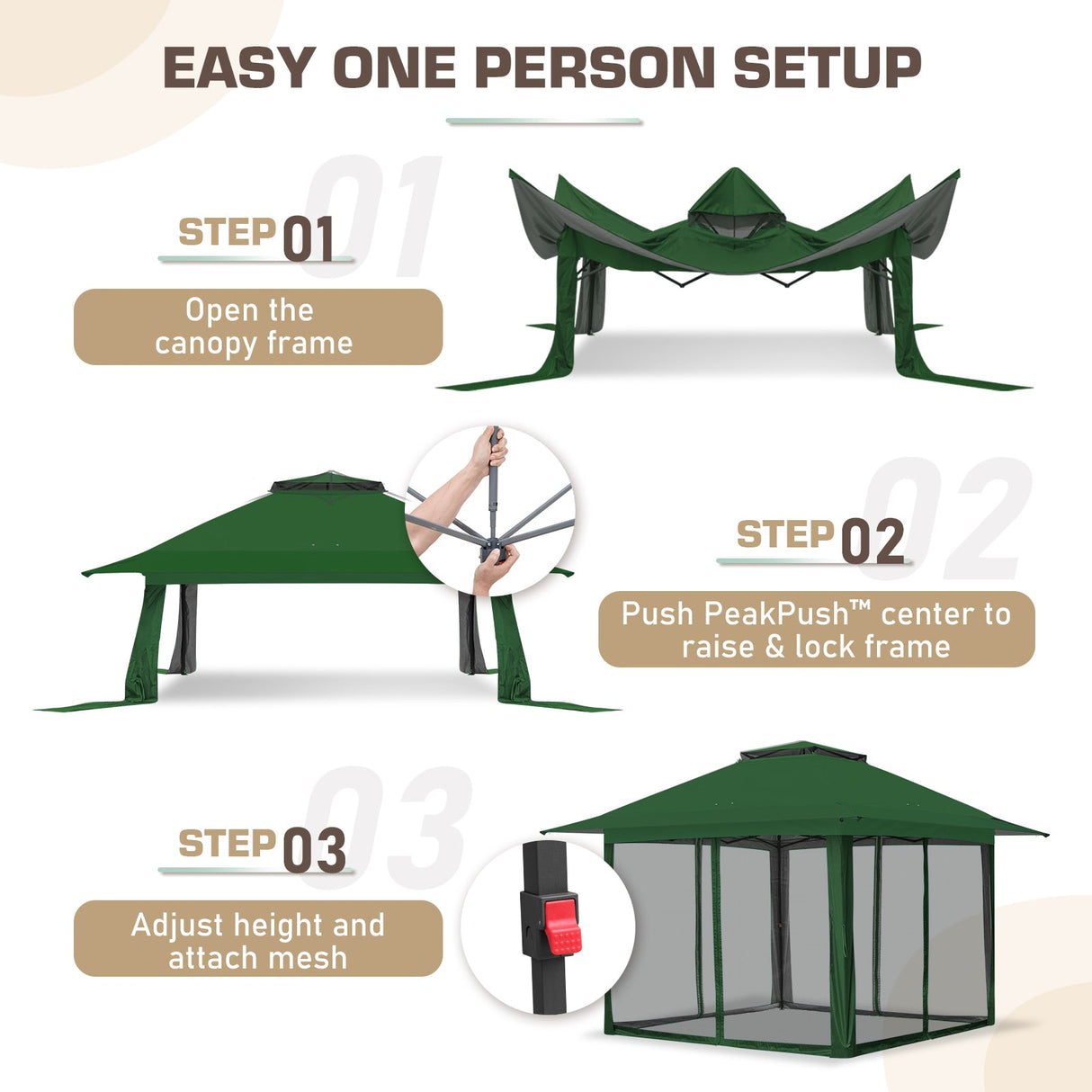 EASY ONE PERSON SETUP

01

STEP 01

Open the canopy frame

02

STEP 02

Push PeakPush™ center to raise & lock frame

03

STEP 03

Adjust height and attach mesh