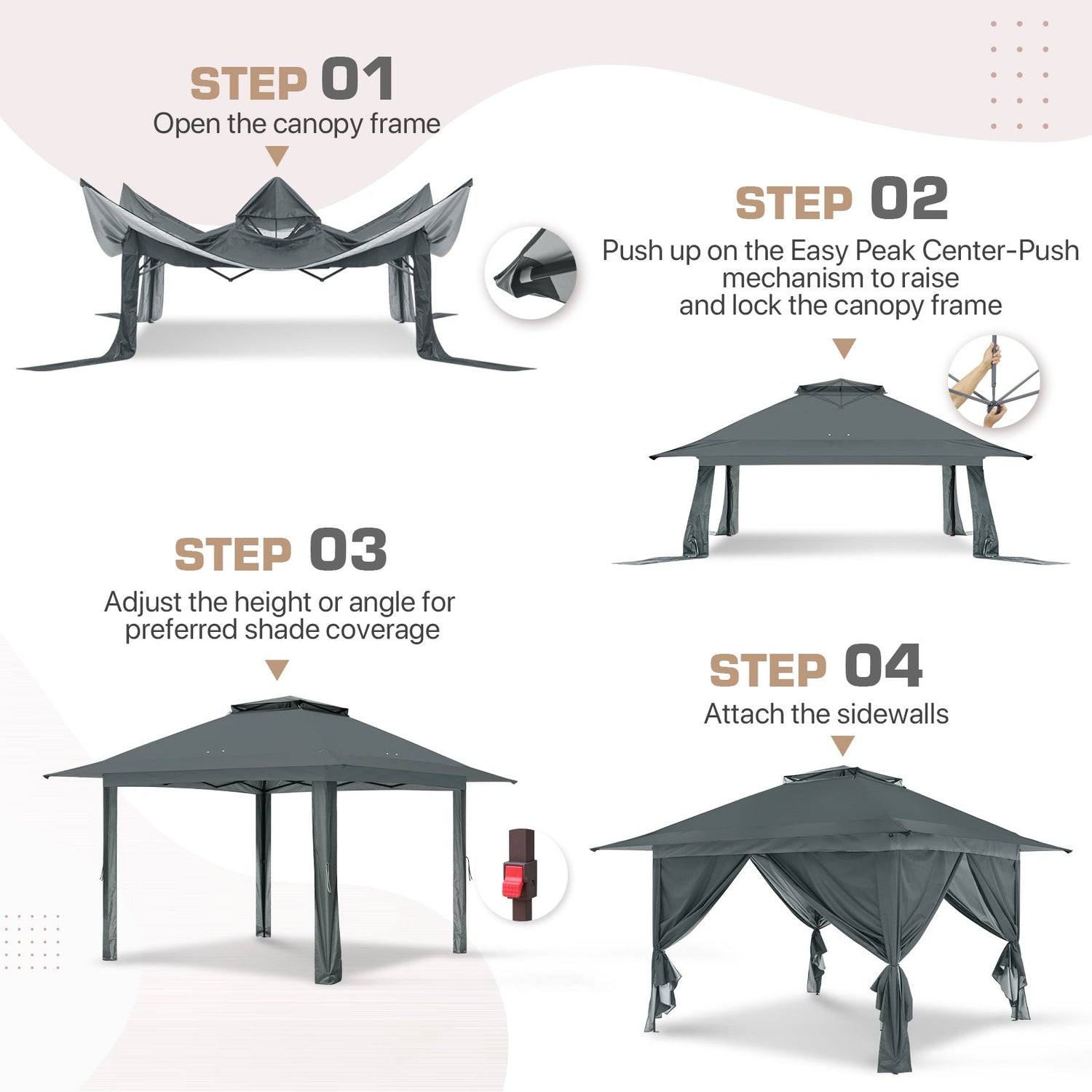 STEP 01
Open the canopy frame

STEP 02
Push up on the Easy Peak Center-Push mechanism to raise and lock the canopy frame

STEP 03
Adjust the height or angle for preferred shade coverage

STEP 04
Attach the sidewalls