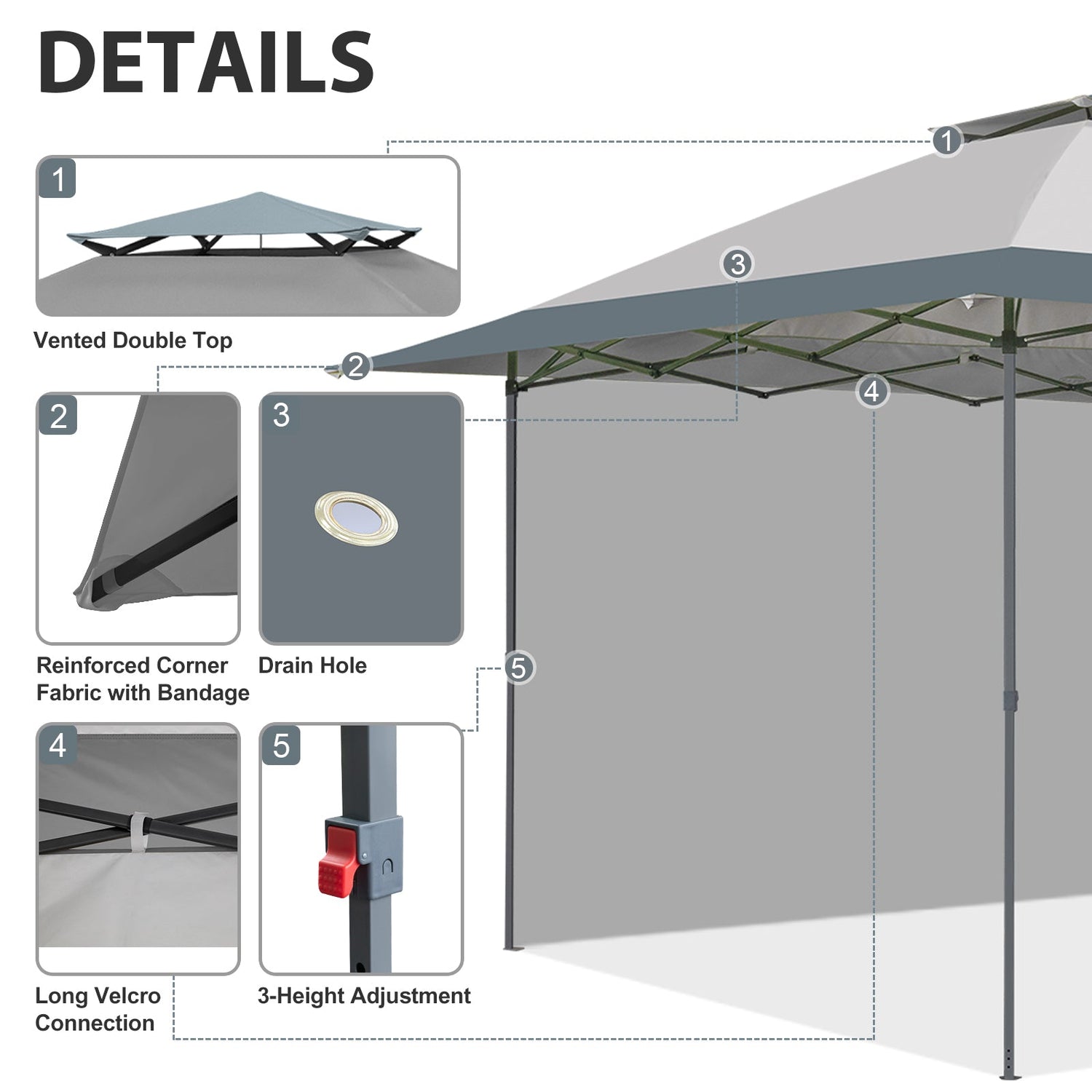 DETAILS

1

Vented Double Top

2

Reinforced Corner Fabric with Bandage

3

Drain Hole

4

Long Velcro Connection

5

3-Height Adjustment

1

3

2

4

5