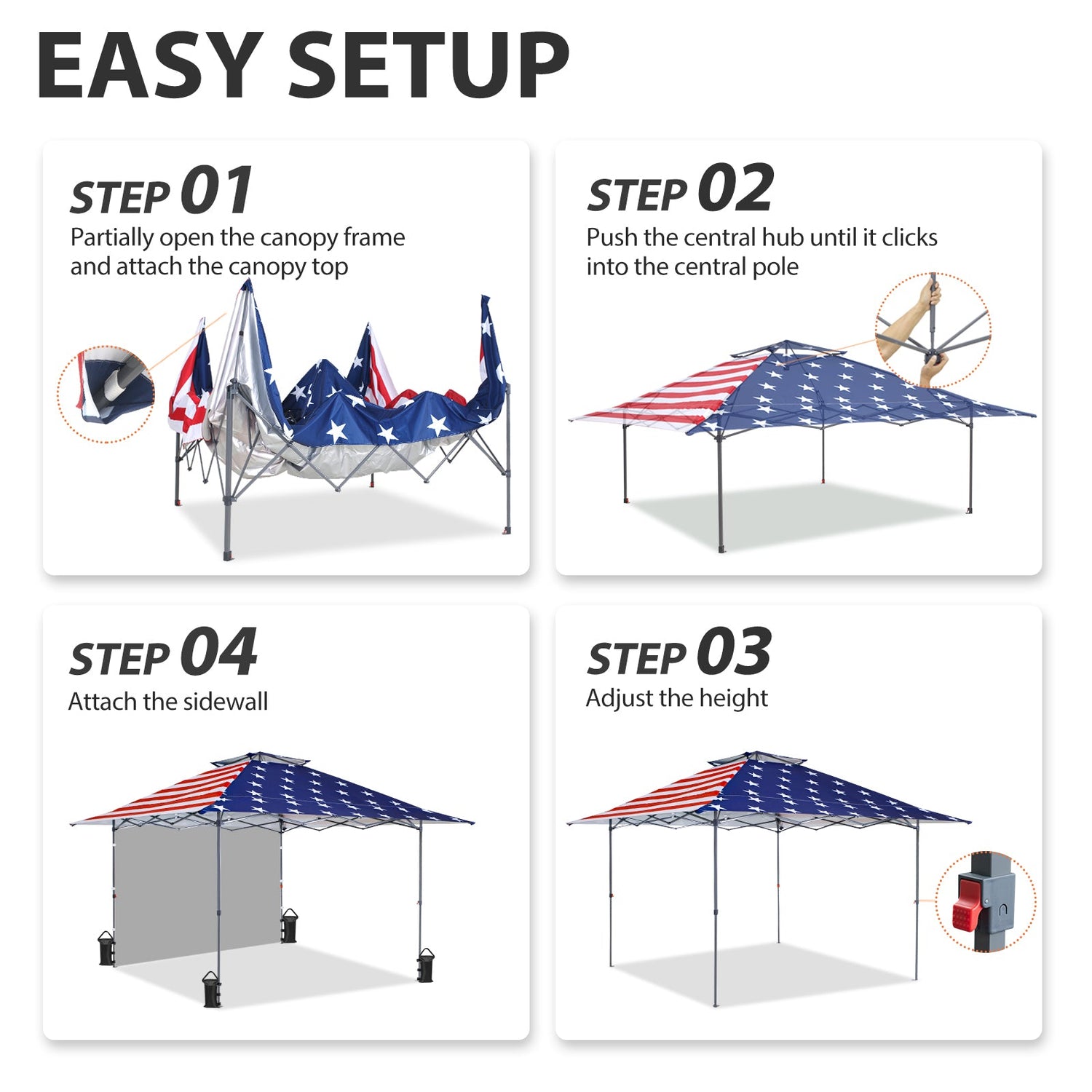 EASY SETUP

STEP 01
Partially open the canopy frame and attach the canopy top

STEP 02
Push the central hub until it clicks into the central pole

STEP 04
Attach the sidewall

STEP 03
Adjust the height