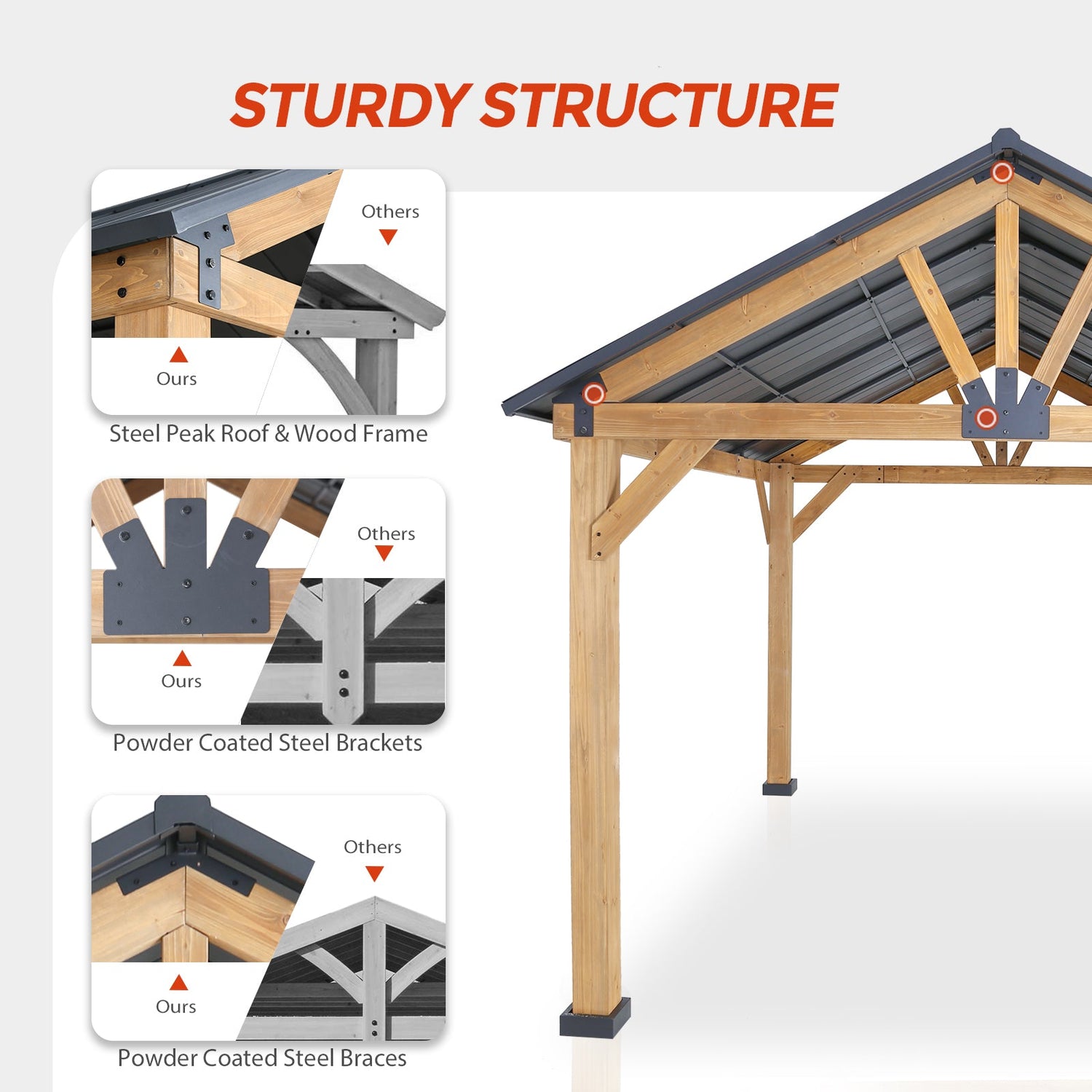 STURDY STRUCTURE

Others

Ours

Steel Peak Roof & Wood Frame

Others

Ours

Powder Coated Steel Brackets

Others

Ours

Powder Coated Steel Braces