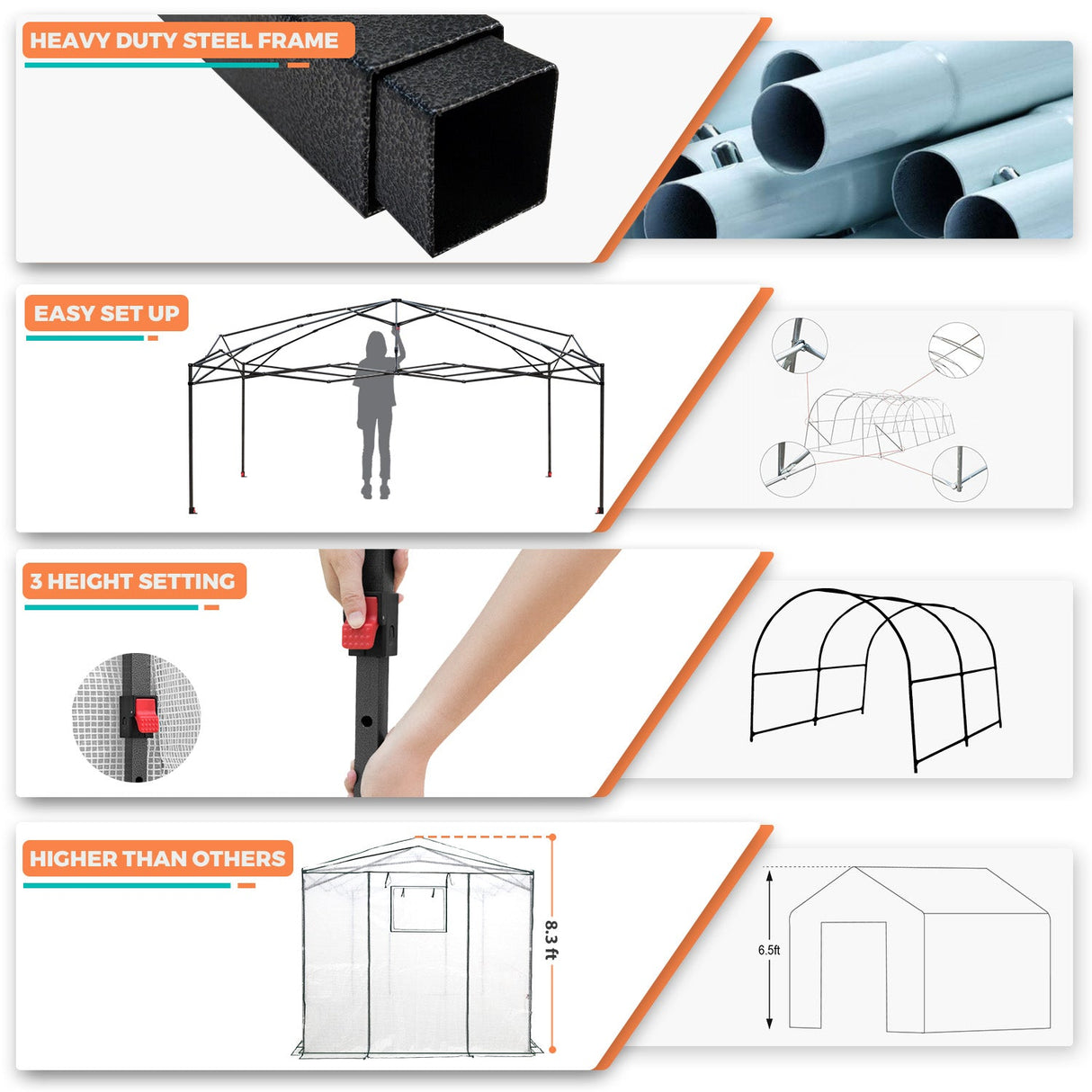 HEAVY DUTY STEEL FRAME

EASY SET UP

3 HEIGHT SETTING

HIGHER THAN OTHERS

8.3 ft

6.5ft