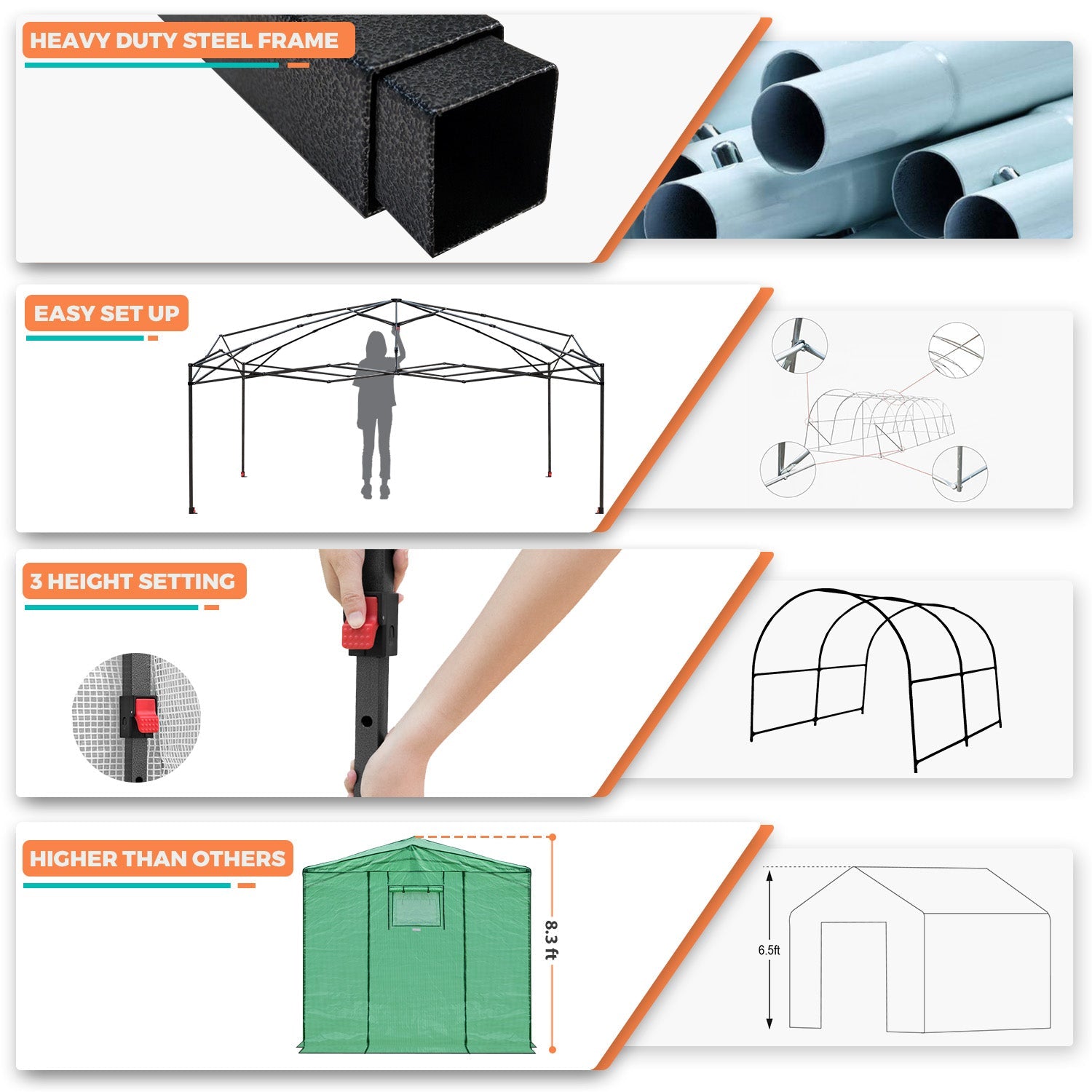 HEAVY DUTY STEEL FRAME

EASY SET UP

3 HEIGHT SETTING

HIGHER THAN OTHERS

8.3 ft

6.5ft