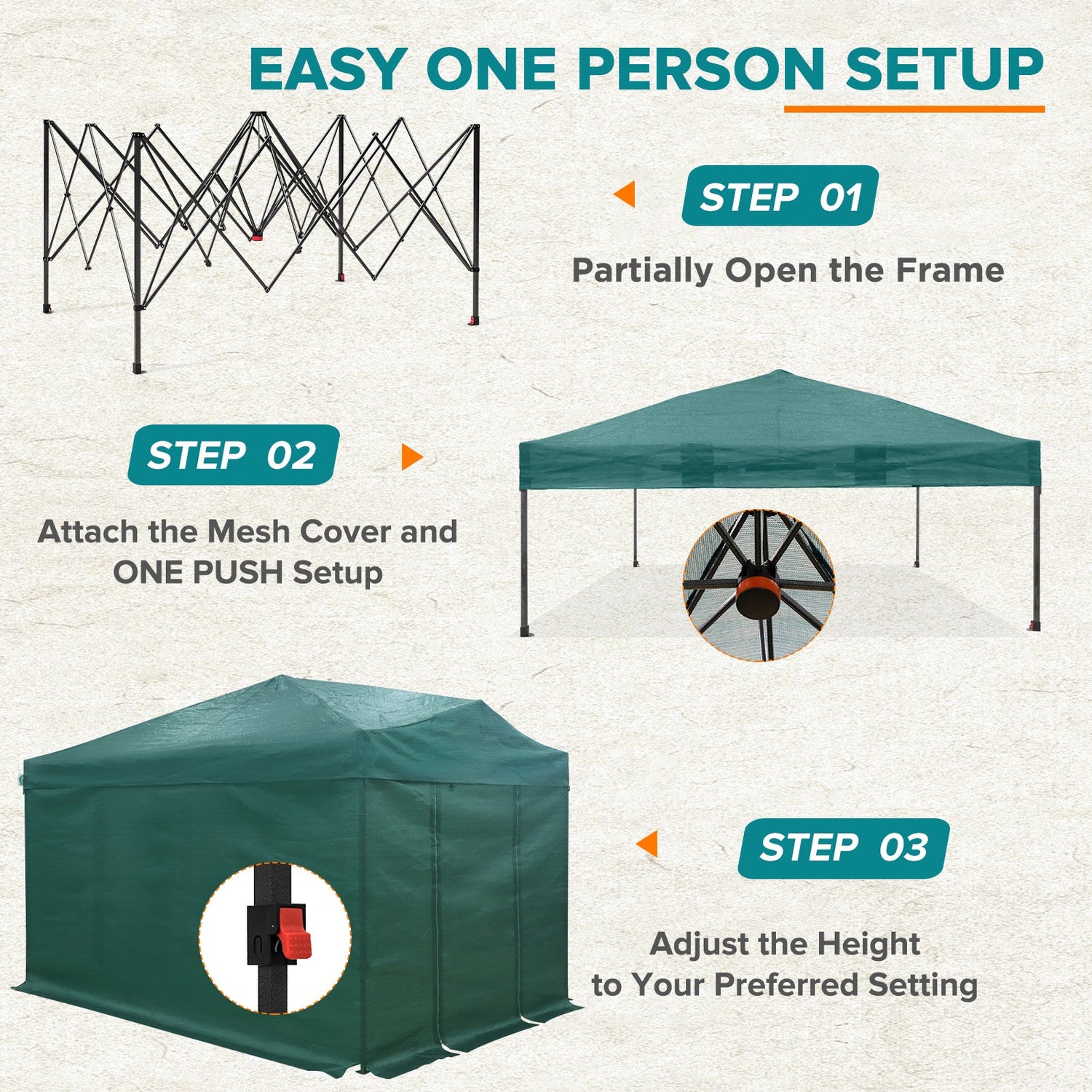 EASY ONE PERSON SETUP

STEP 01

Partially Open the Frame

STEP 02

Attach the Mesh Cover and ONE PUSH Setup

STEP 03

Adjust the Height to Your Preferred Setting