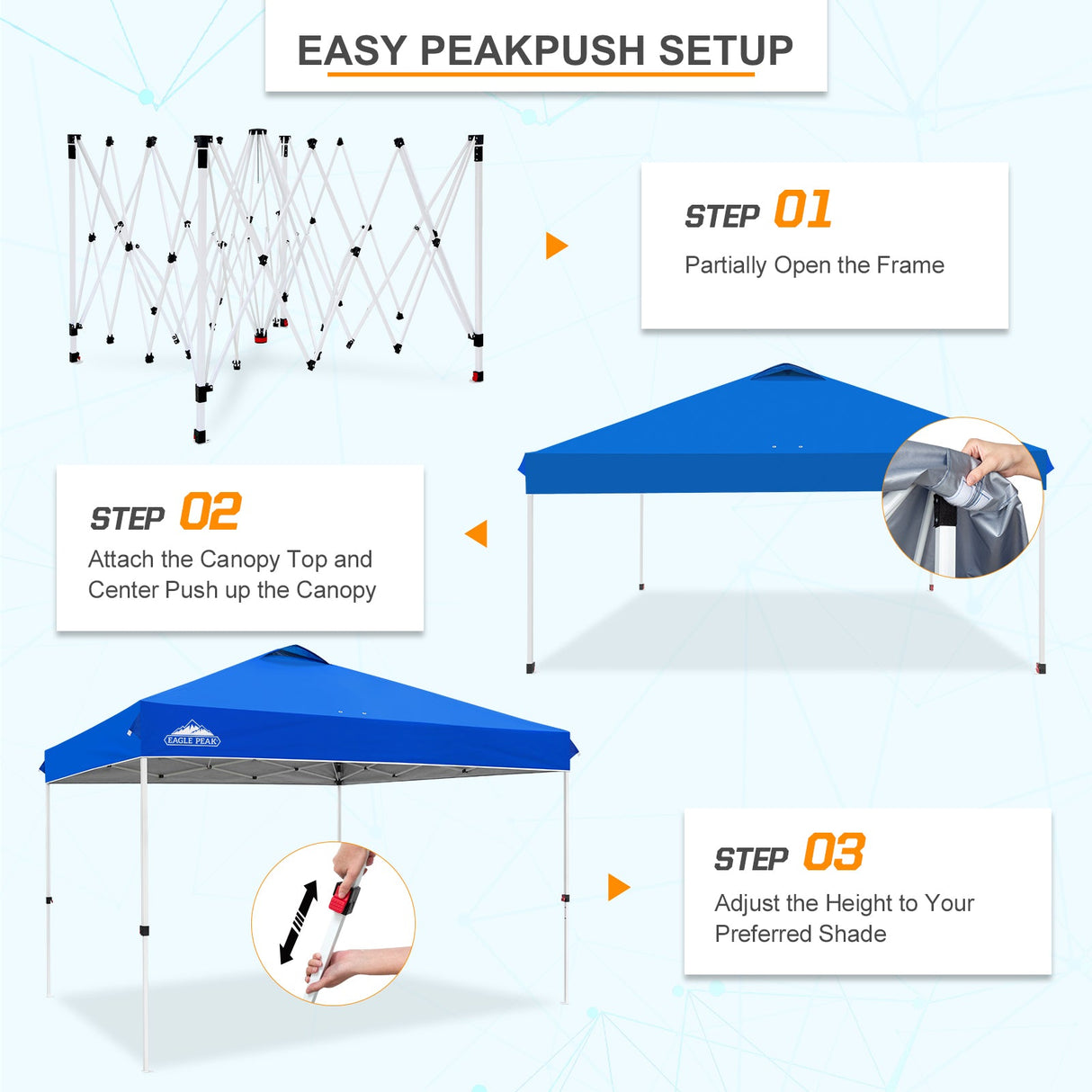 EASY PEAKPUSH SETUP

STEP 01
Partially Open the Frame

STEP 02
Attach the Canopy Top and Center Push up the Canopy

EAGLE PEAK

STEP 03
Adjust the Height to Your Preferred Shade