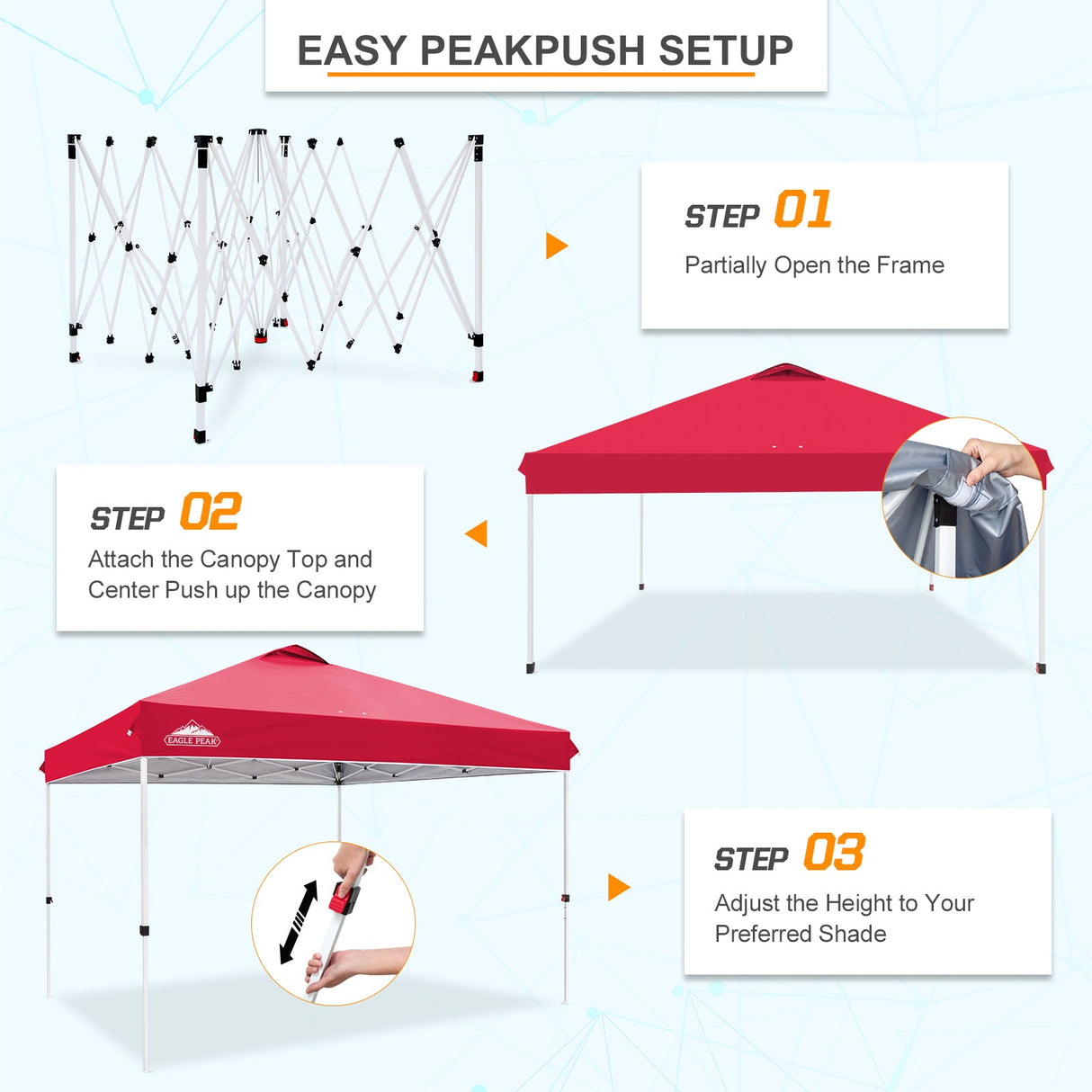 EASY PEAKPUSH SETUP

STEP 01
Partially Open the Frame

STEP 02
Attach the Canopy Top and Center Push up the Canopy

EAGLE PEAK

STEP 03
Adjust the Height to Your Preferred Shade