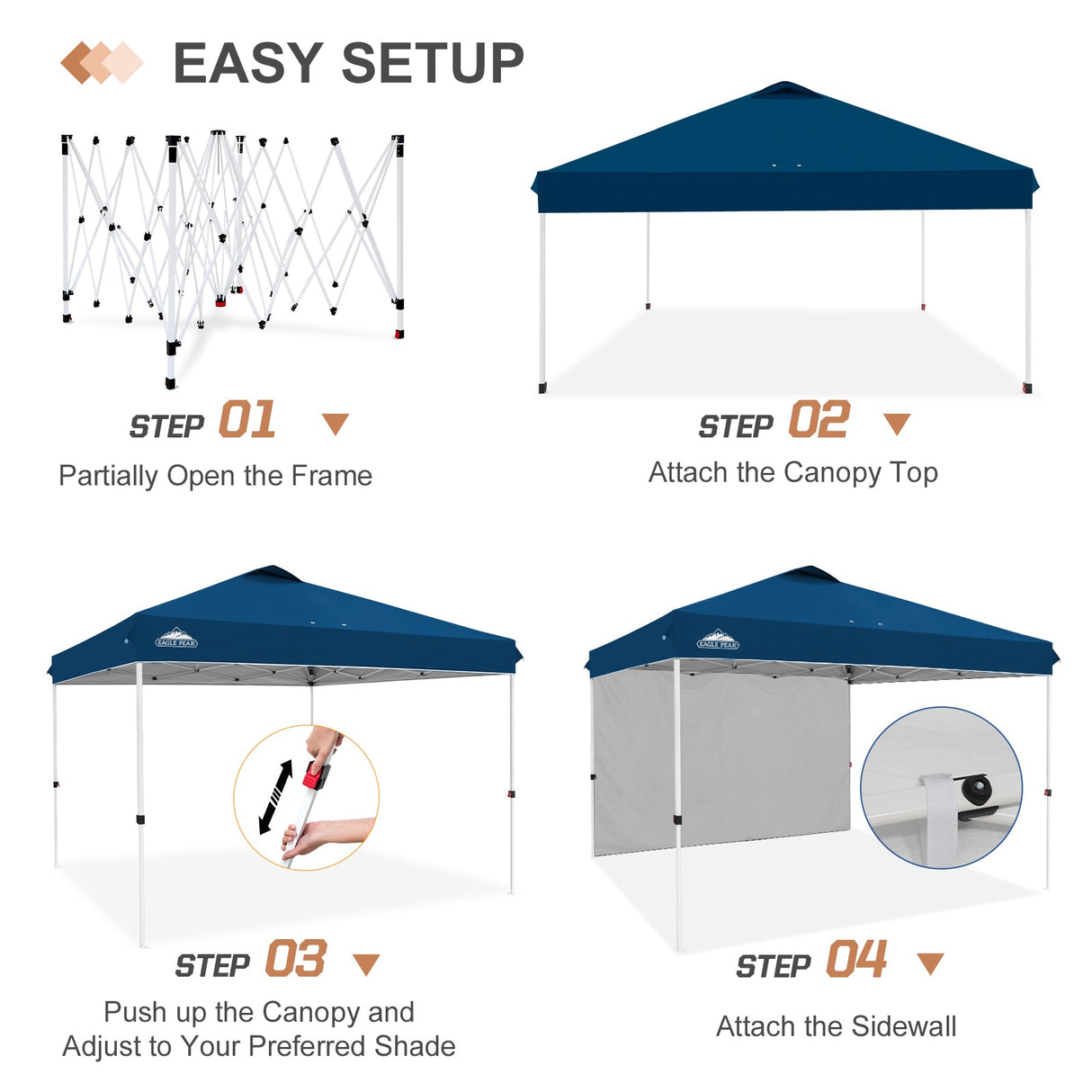 EASY SETUP

STEP 01
Partially Open the Frame

STEP 02
Attach the Canopy Top

EAGLE PEAK

STEP 03
Push up the Canopy and Adjust to Your Preferred Shade

EAGLE PEAK

STEP 04
Attach the Sidewall