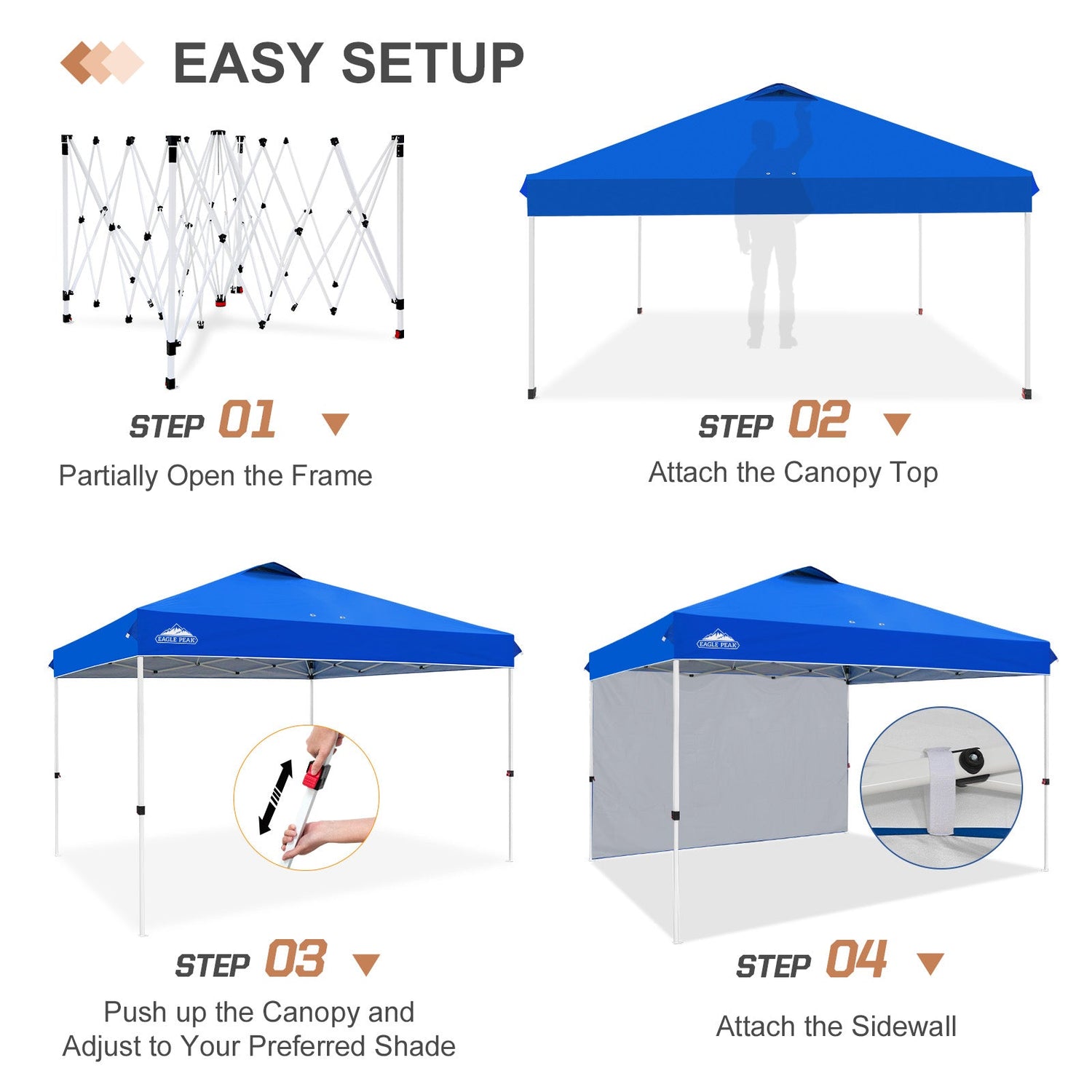 EASY SETUP

STEP 01
Partially Open the Frame

STEP 02
Attach the Canopy Top

EAGLE PEAK

STEP 03
Push up the Canopy and Adjust to Your Preferred Shade

EAGLE PEAK

STEP 04
Attach the Sidewall