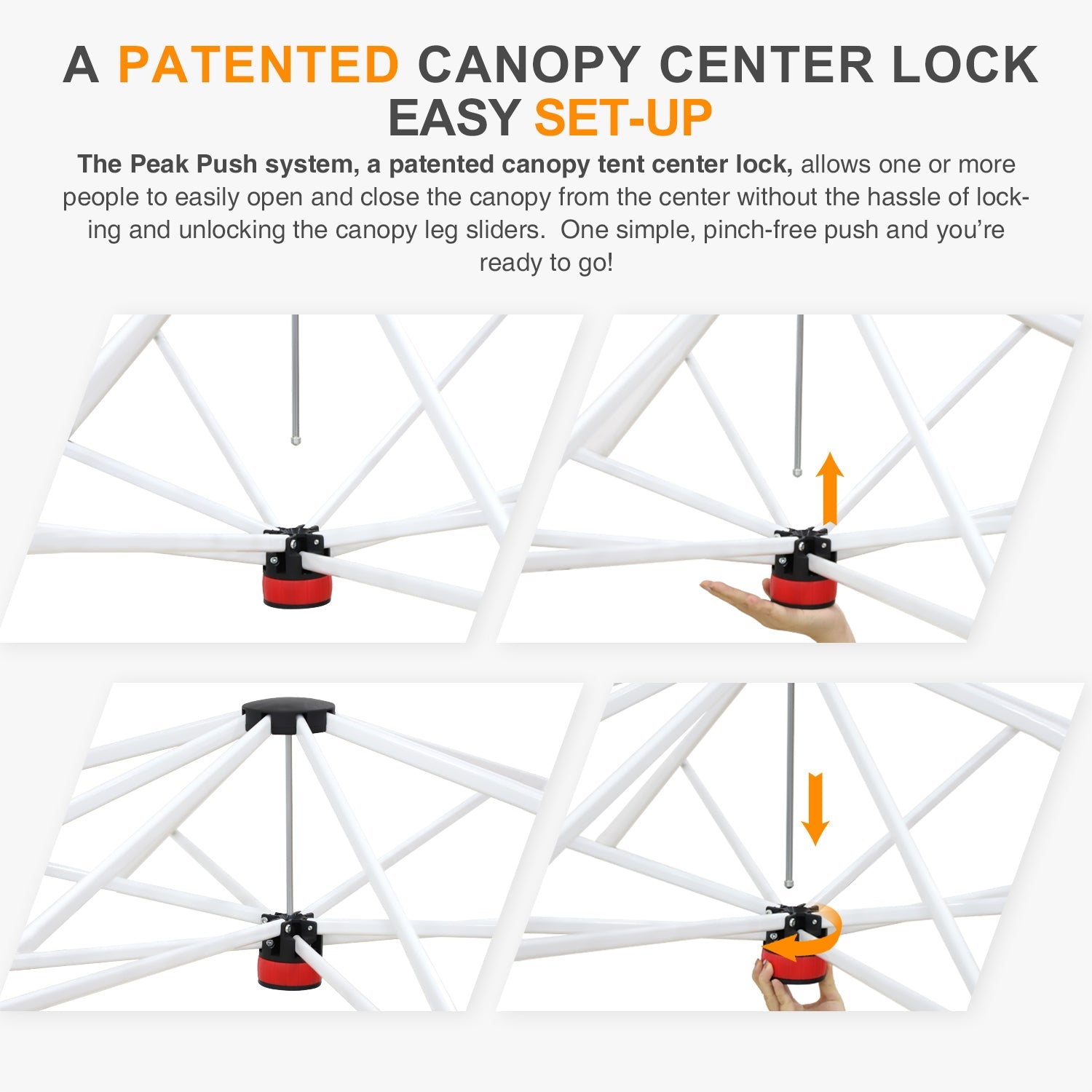 A PATENTED CANOPY CENTER LOCK
EASY SET-UP

The Peak Push system, a patented canopy tent center lock, allows one or more people to easily open and close the canopy from the center without the hassle of locking and unlocking the canopy leg sliders.  One simple, pinch-free push and you're ready to go!