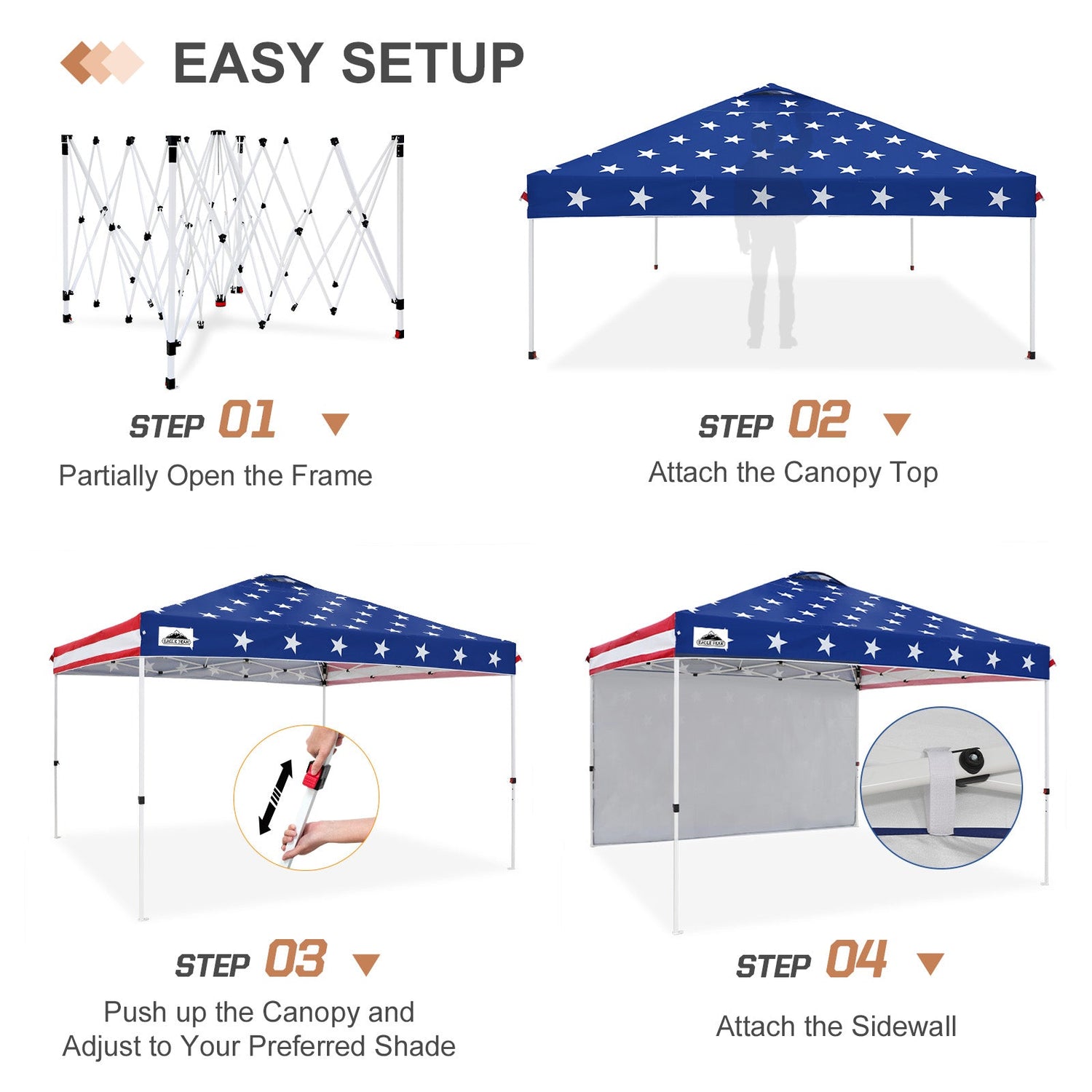 EASY SETUP

STEP 01
Partially Open the Frame

STEP 02
Attach the Canopy Top

EAGLE PEAK

STEP 03
Push up the Canopy and Adjust to Your Preferred Shade

EAGLE PEAK

STEP 04
Attach the Sidewall