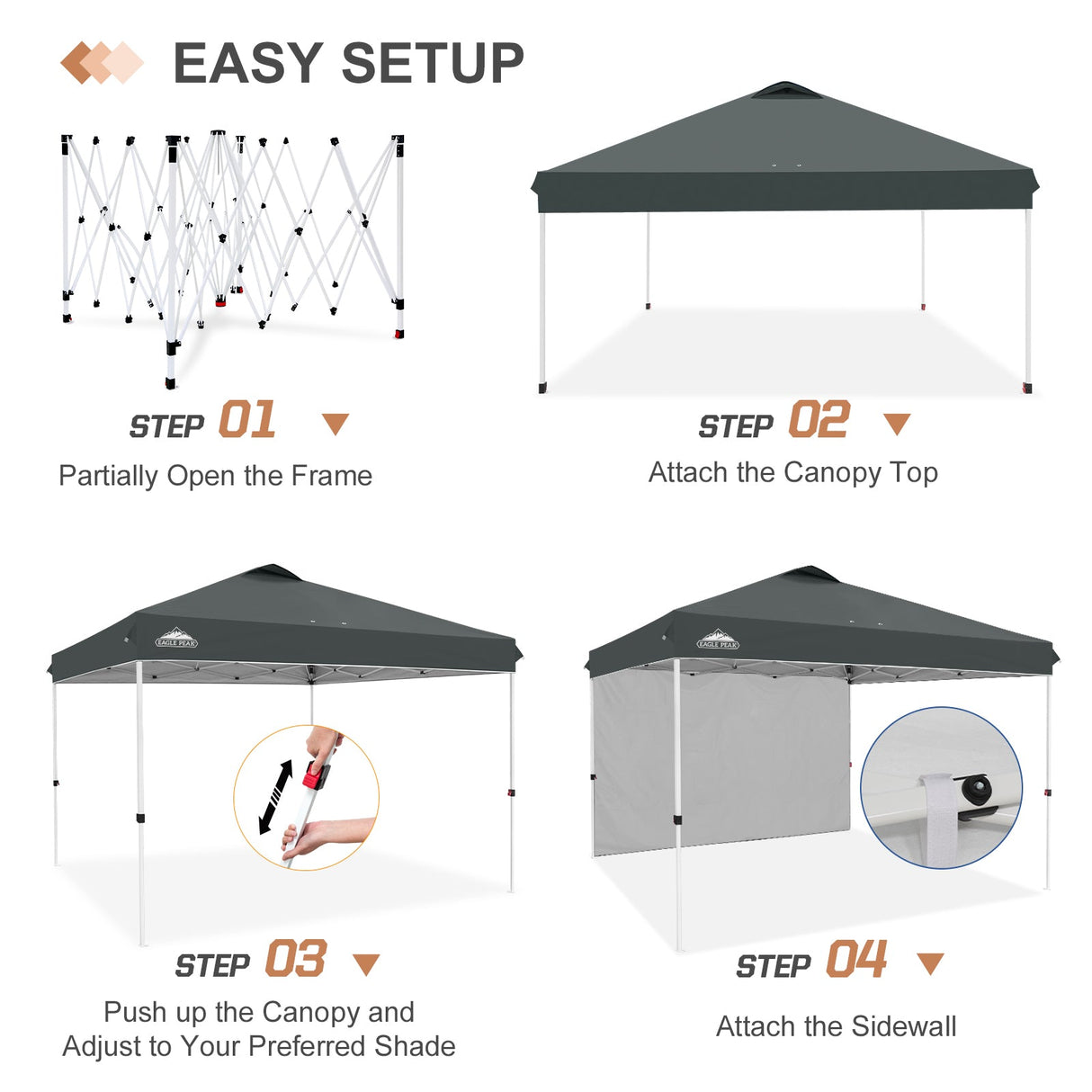 EASY SETUP

STEP 01
Partially Open the Frame

STEP 02
Attach the Canopy Top

EAGLE PEAK

STEP 03
Push up the Canopy and Adjust to Your Preferred Shade

EAGLE PEAK

STEP 04
Attach the Sidewall