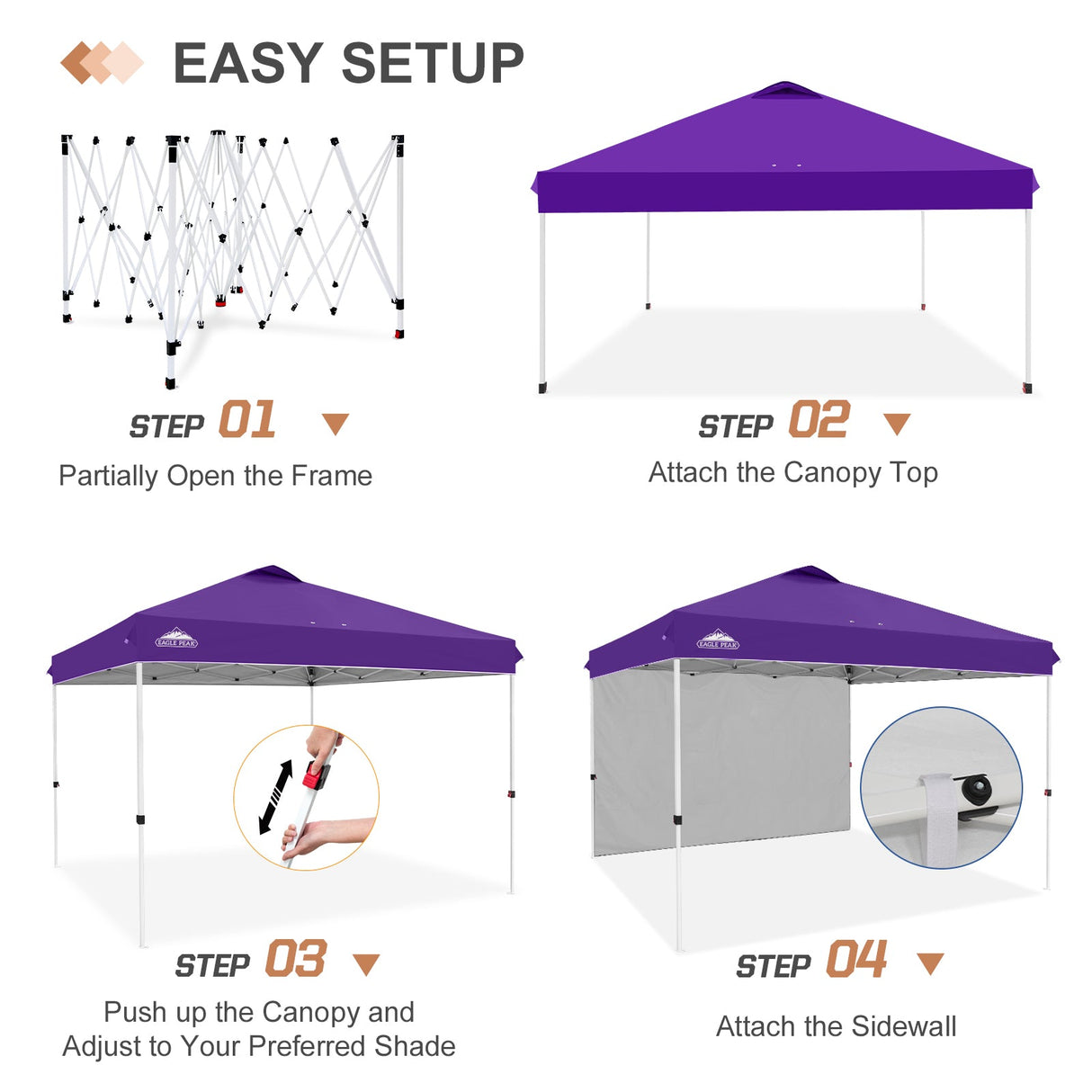 EASY SETUP

STEP 01
Partially Open the Frame

STEP 02
Attach the Canopy Top

EAGLE PEAK

STEP 03
Push up the Canopy and Adjust to Your Preferred Shade

EAGLE PEAK

STEP 04
Attach the Sidewall