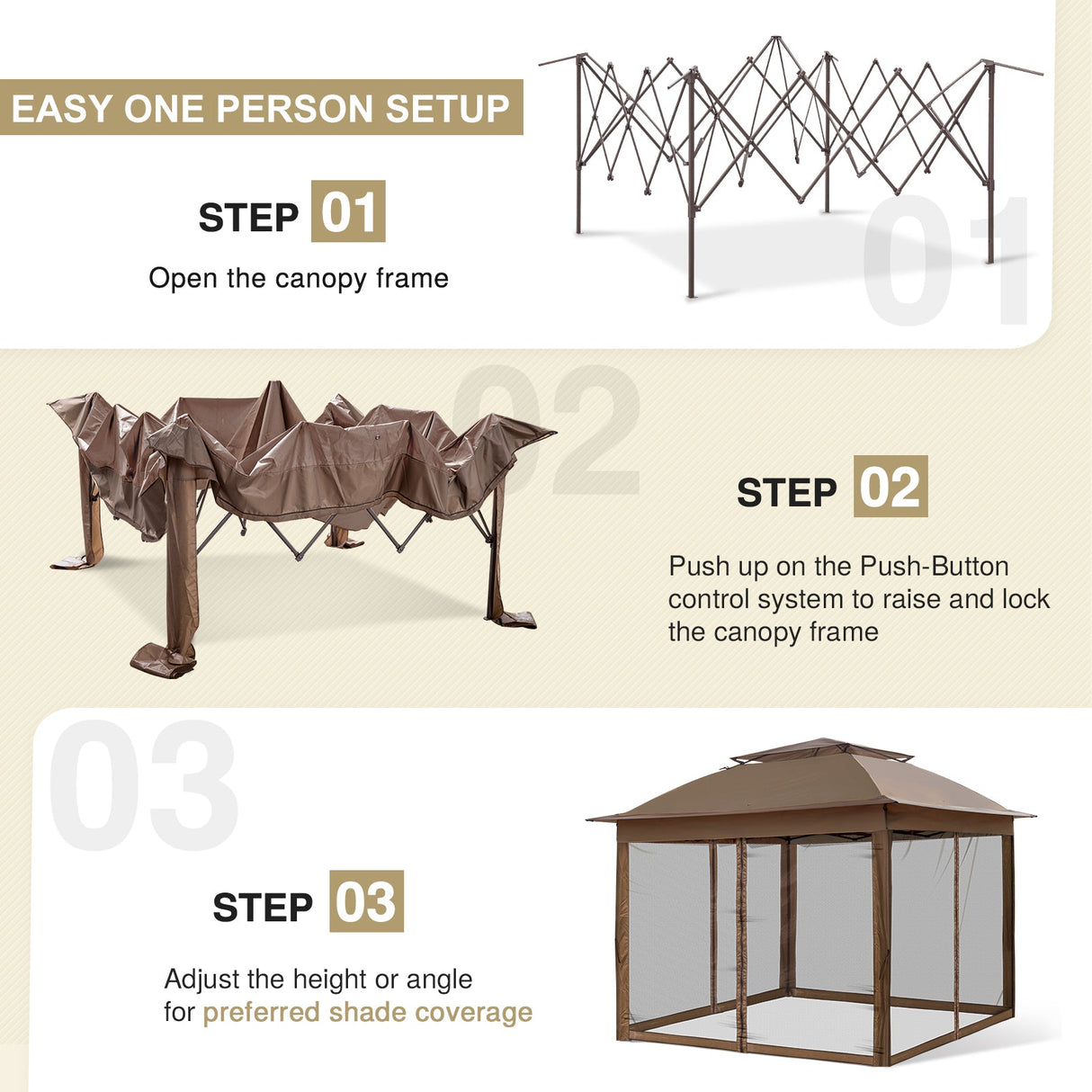 EASY ONE PERSON SETUP

STEP 01

Open the canopy frame

01

02

STEP 02

Push up on the Push-Button control system to raise and lock the canopy frame

03

STEP 03

Adjust the height or angle for preferred shade coverage