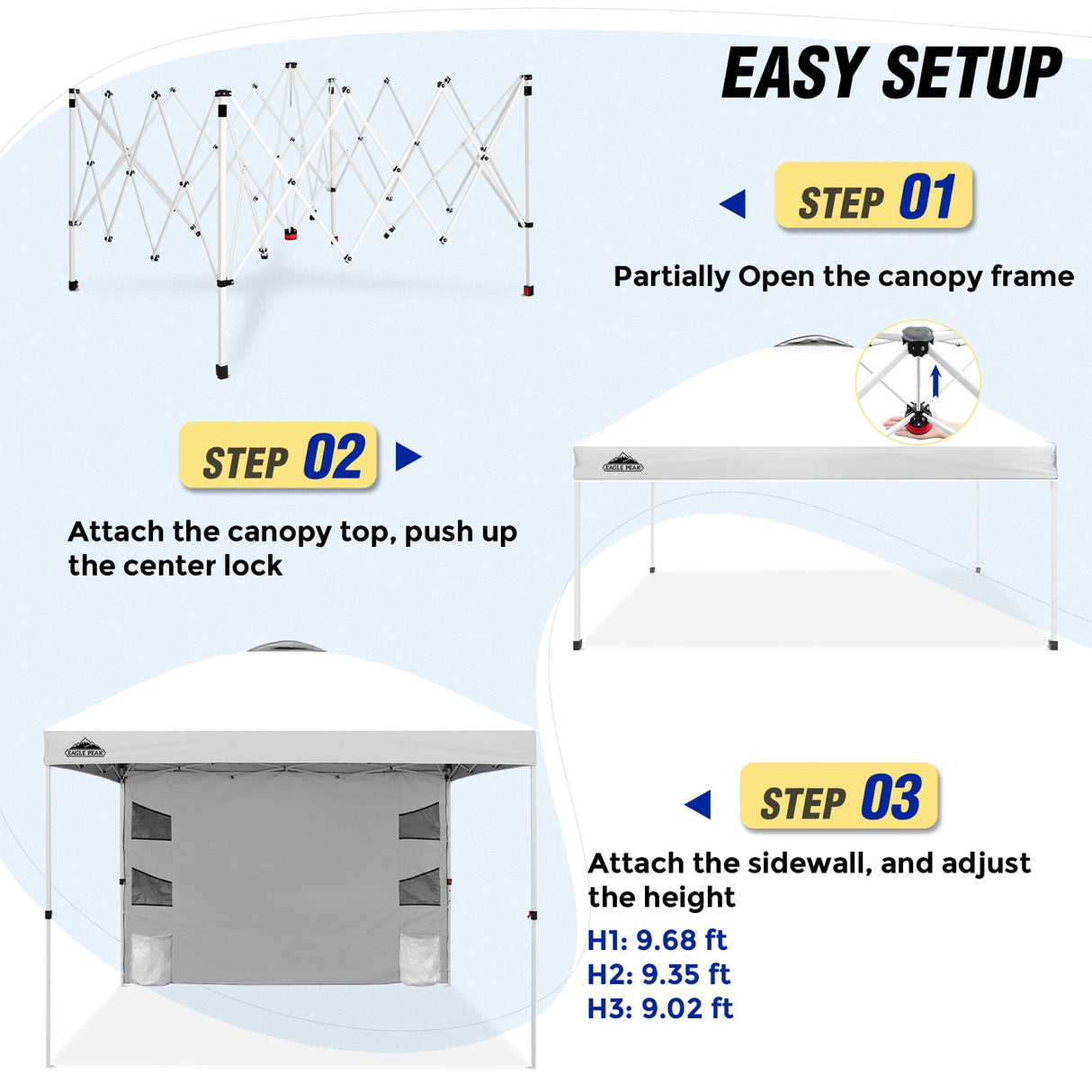 EASY SETUP

STEP 01

Partially Open the canopy frame

STEP 02

Attach the canopy top, push up the center lock

EAGLE PEAK

EAGLE PEAK

STEP 03

Attach the sidewall, and adjust the height

H1: 9.68 ft
H2: 9.35 ft
H3: 9.02 ft