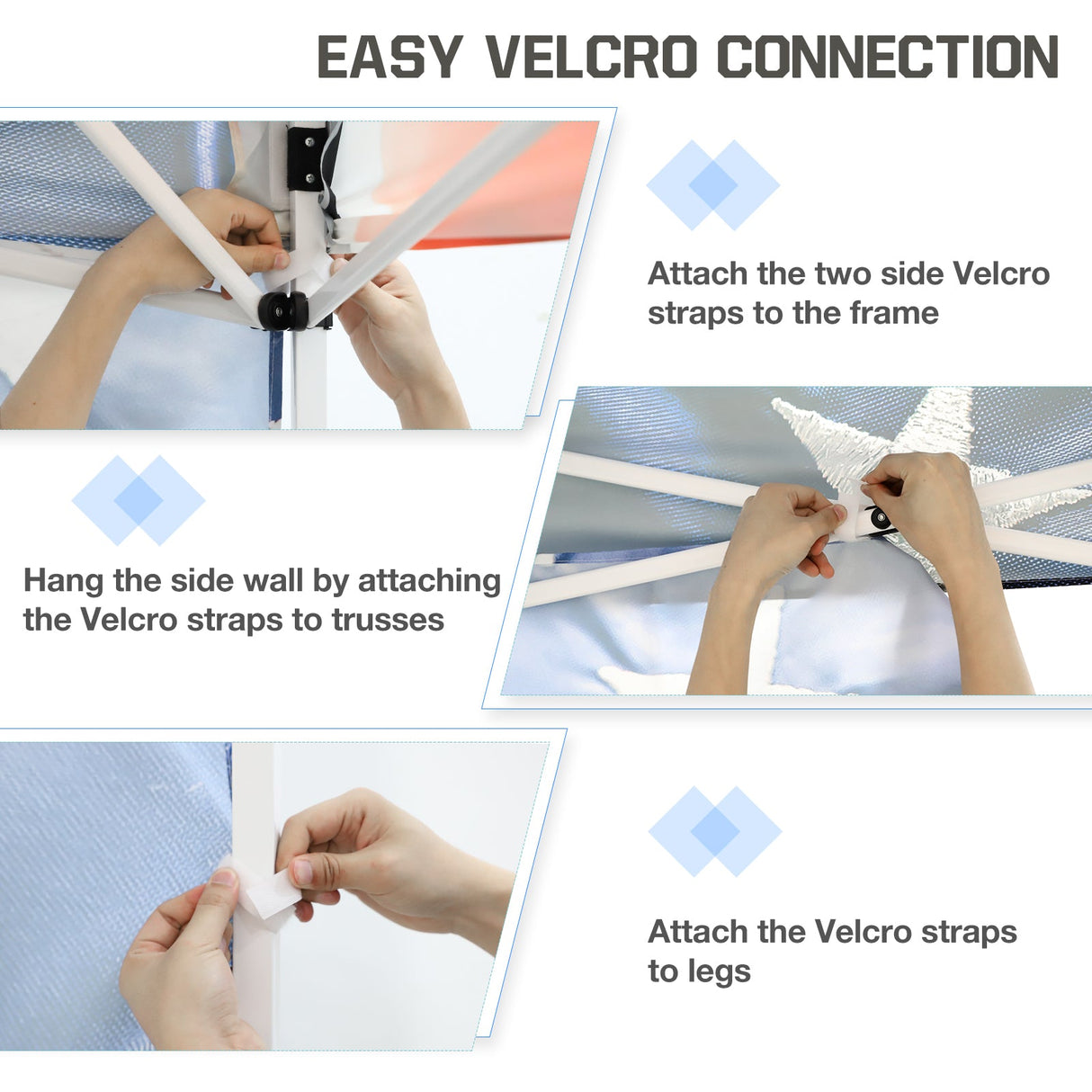 EASY VELCRO CONNECTION

Attach the two side Velcro straps to the frame

Hang the side wall by attaching the Velcro straps to trusses

Attach the Velcro straps to legs