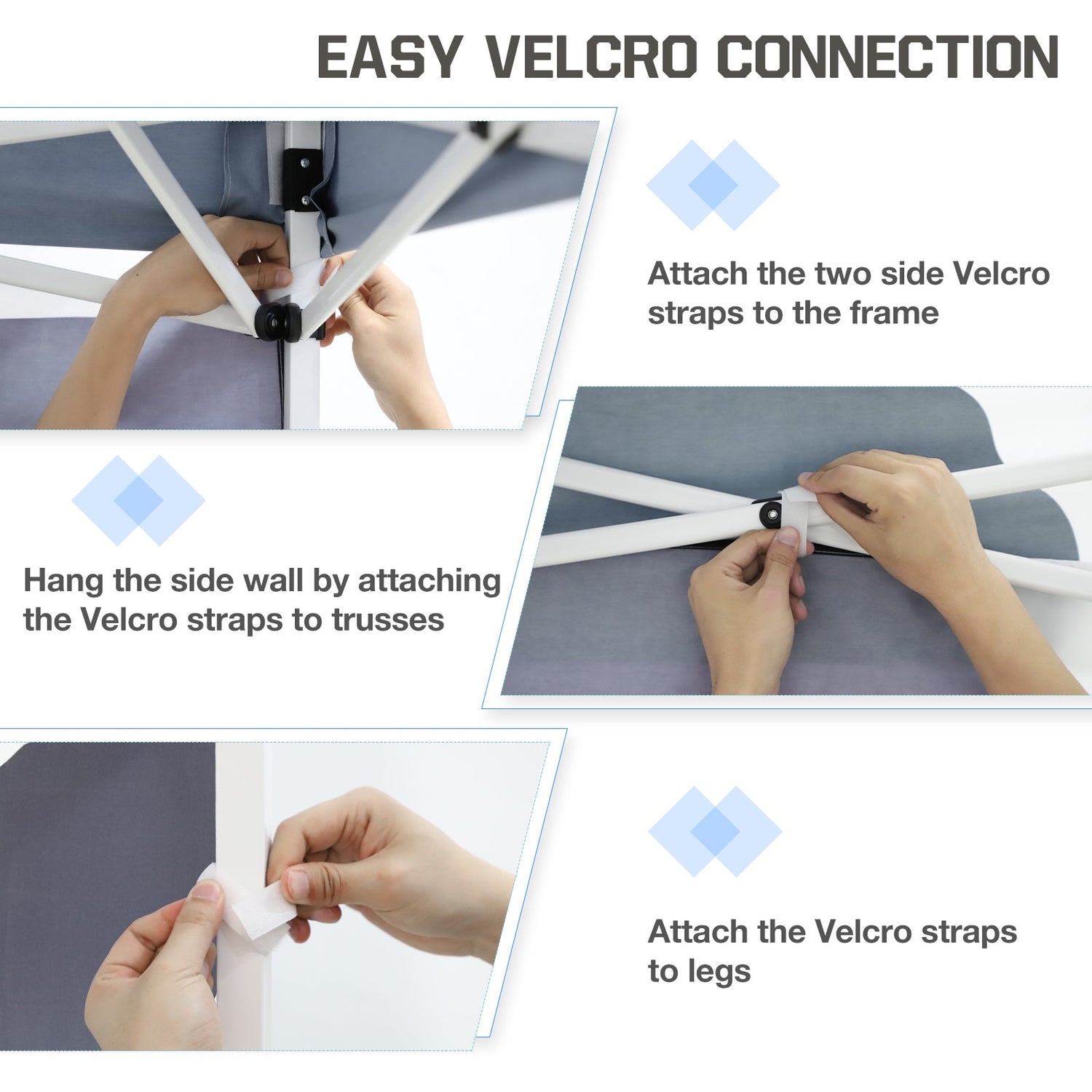 EASY VELCRO CONNECTION

Attach the two side Velcro straps to the frame

Hang the side wall by attaching the Velcro straps to trusses

Attach the Velcro straps to legs