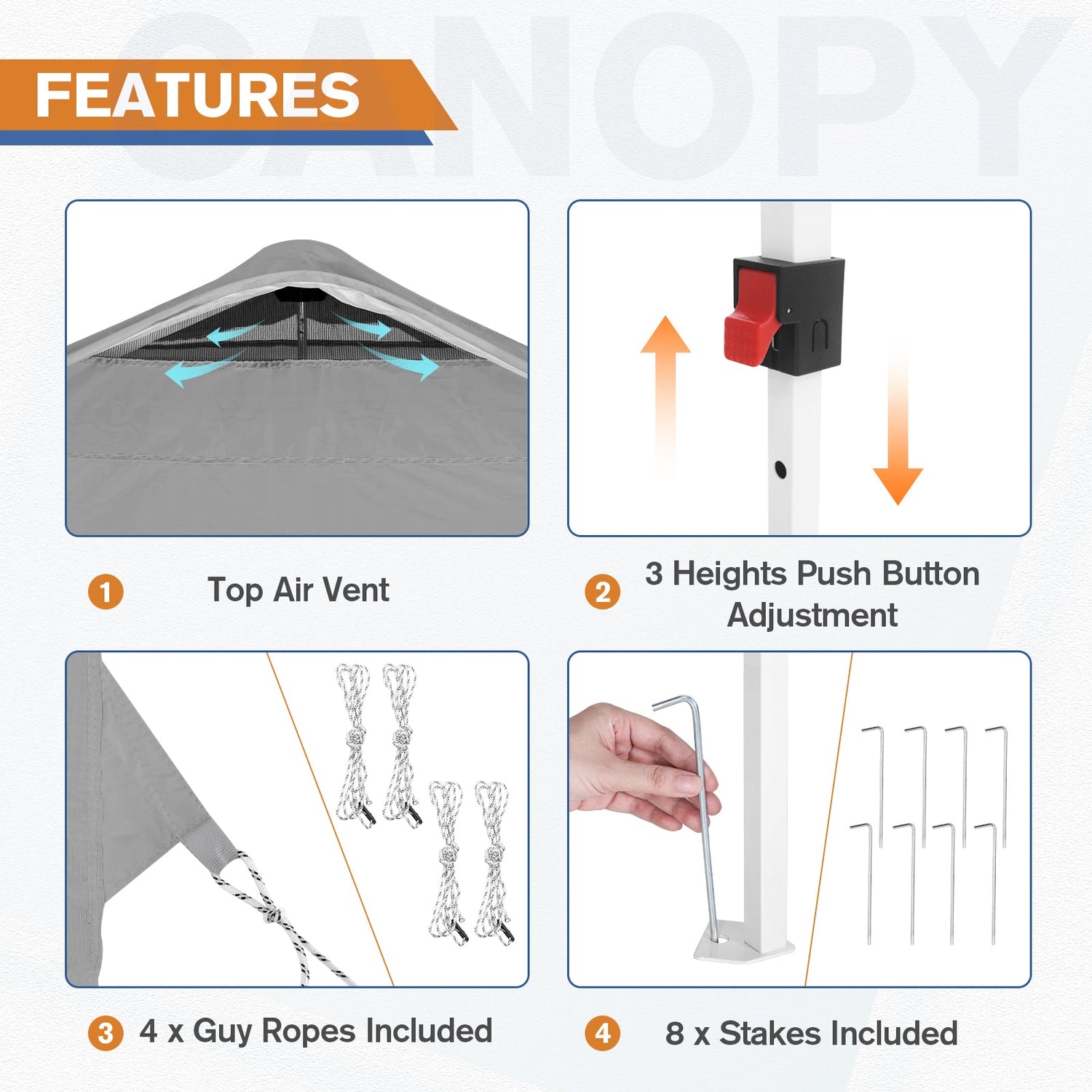 CANOPY

FEATURES

1 Top Air Vent

2 3 Heights Push Button Adjustment

3 4 x Guy Ropes Included

4 8 x Stakes Included