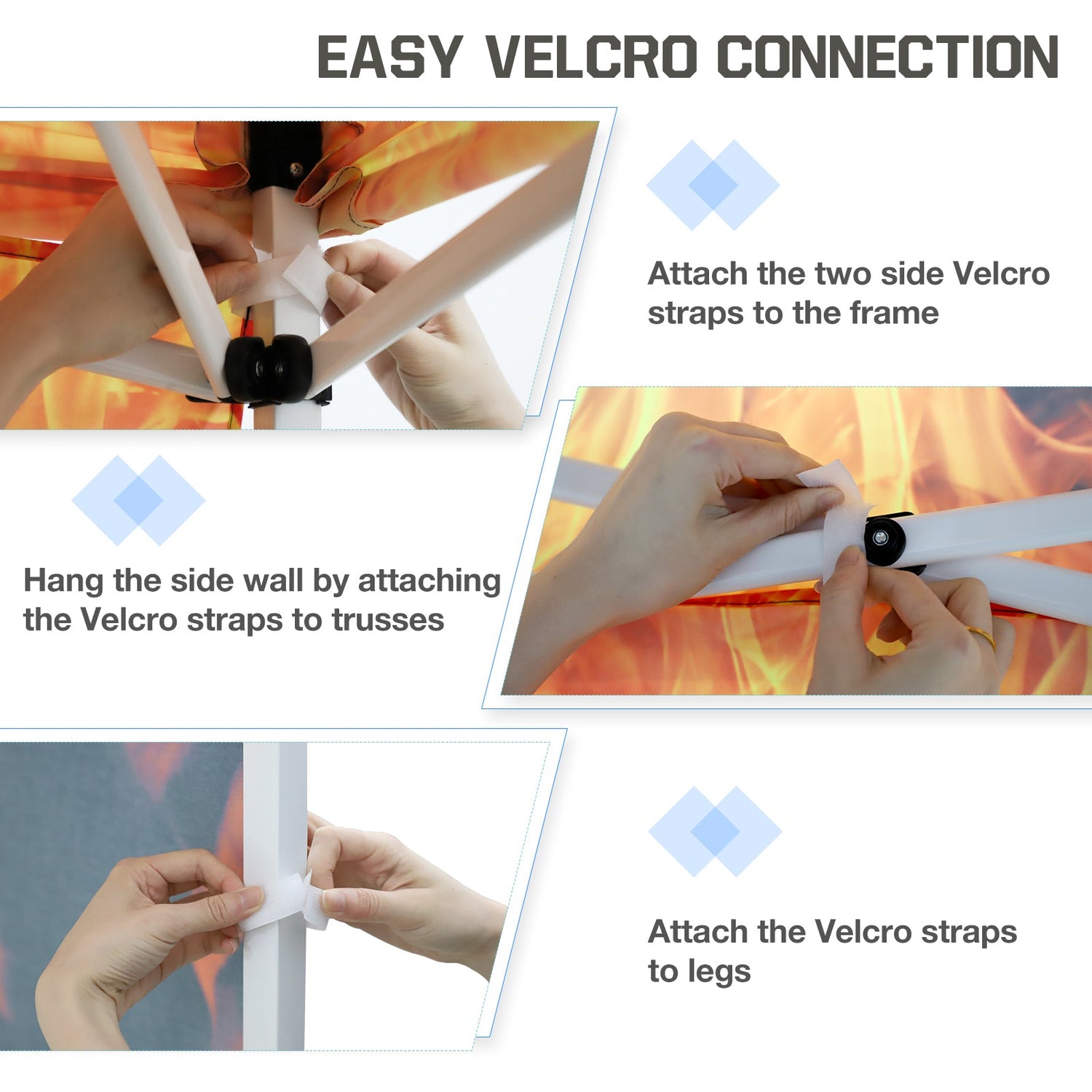 EASY VELCRO CONNECTION

Attach the two side Velcro straps to the frame

Hang the side wall by attaching the Velcro straps to trusses

Attach the Velcro straps to legs