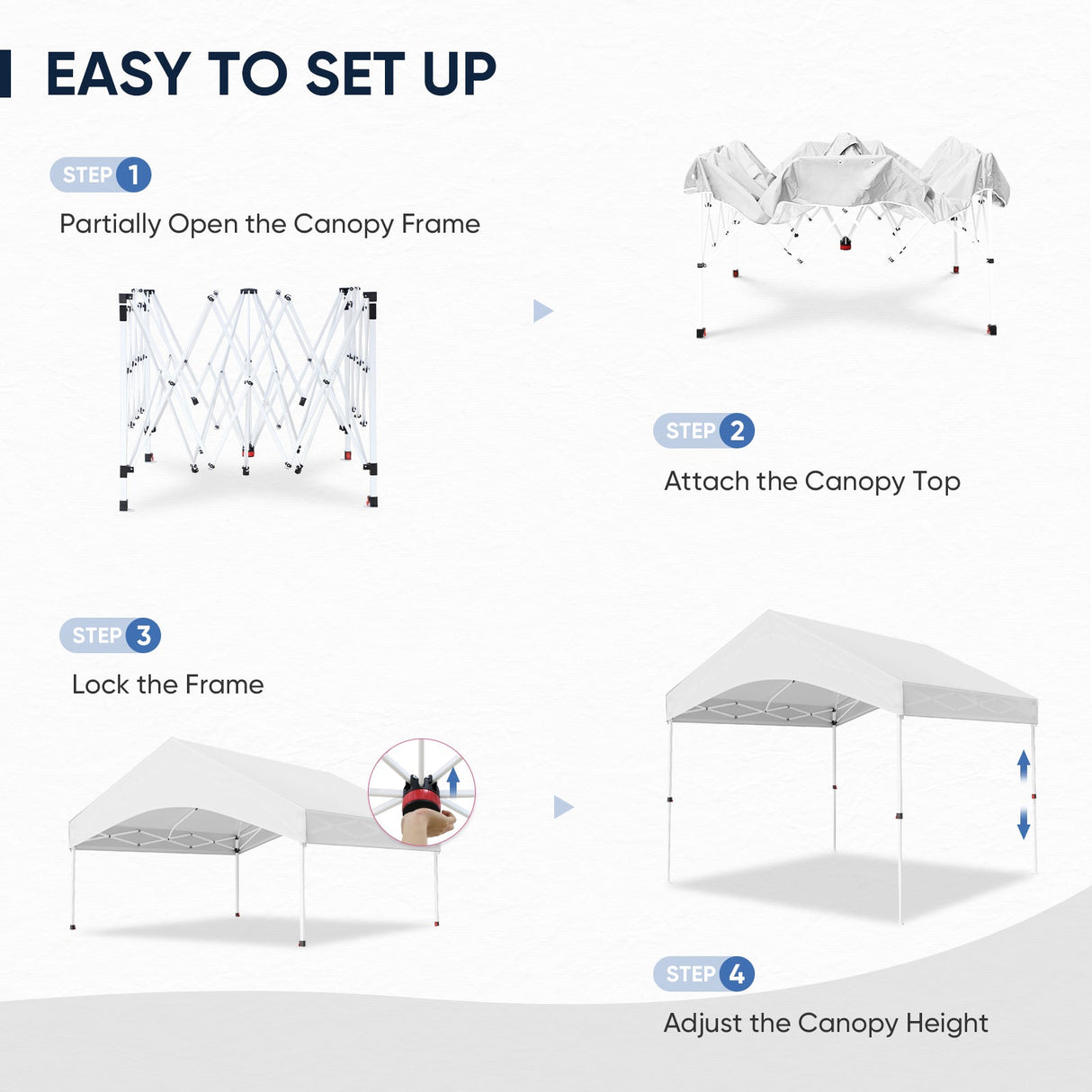 EASY TO SET UP

STEP 1

Partially Open the Canopy Frame

STEP 2

Attach the Canopy Top

STEP 3

Lock the Frame

STEP 4

Adjust the Canopy Height